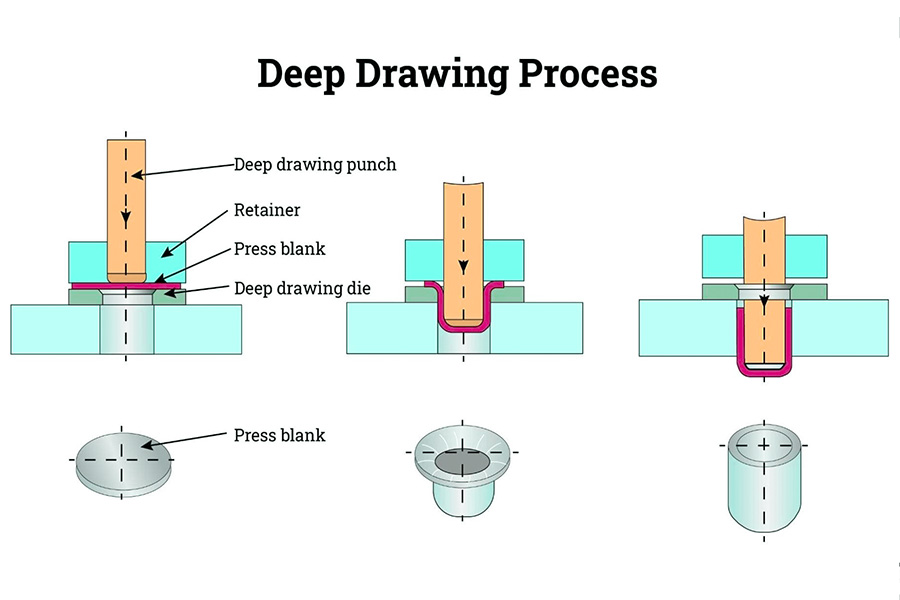 Deep Drawing Process

Deep drawing punch
Retainer
Press blank
Deep drawing die

Press blank