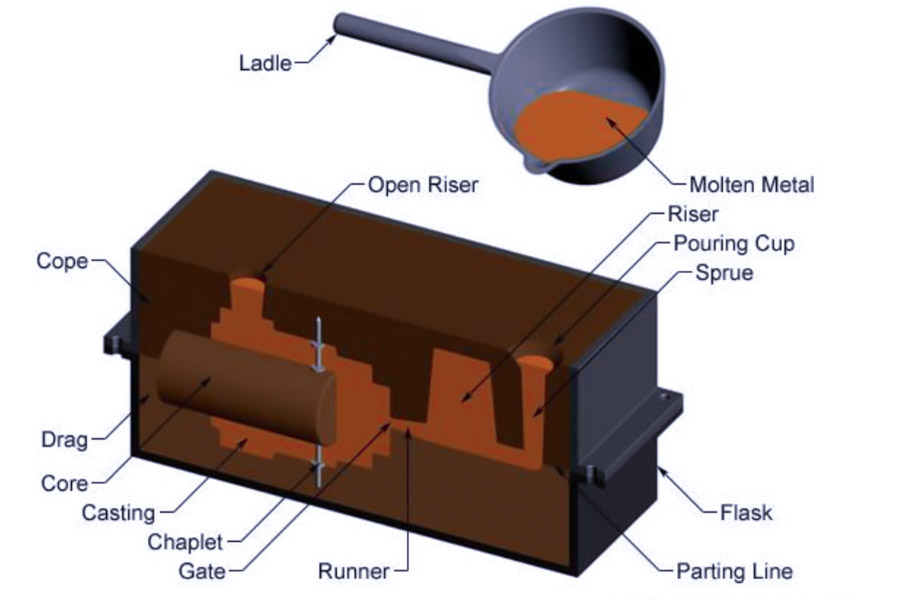 Ladle
Molten Metal
Open Riser
Riser
Pouring Cup
Sprue
Cope
Drag
Core
Casting
Chaplet
Gate
Runner
Flask
Parting Line