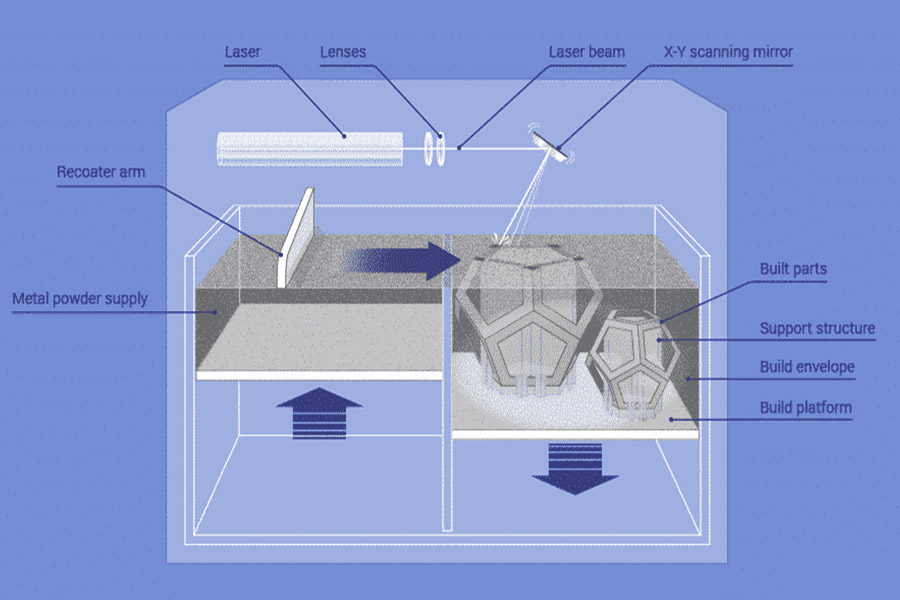 Laser
Lenses
Laser beam
X-Y scanning mirror
Recoater arm
Metal powder supply
Built parts
Support structure
Build envelope
Build platform