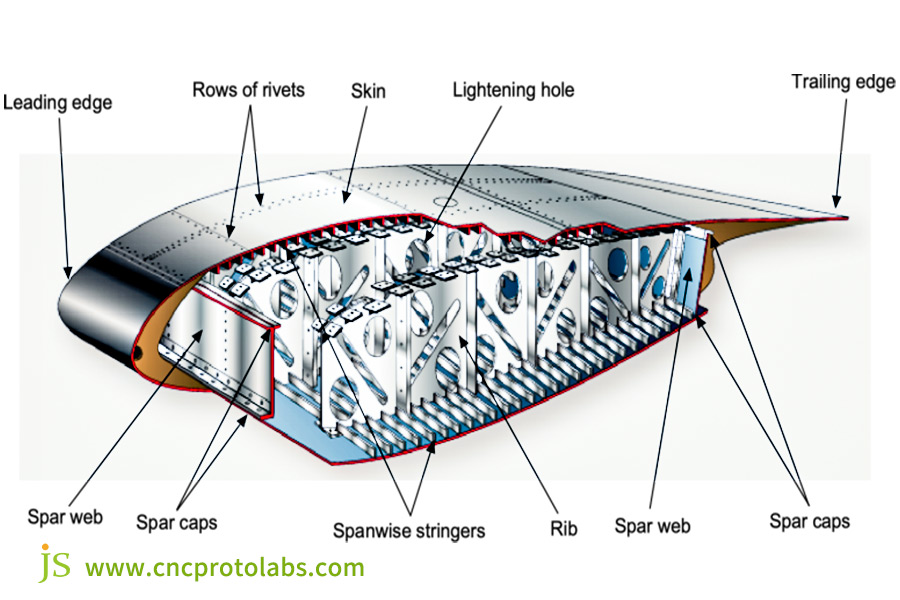 Leading edge
Rows of rivets
Skin
Lightening hole
Trailing edge

Spar web
Spar caps
Spanwise stringers
Rib
Spar web
Spar caps

JS www.cncprotolabs.com